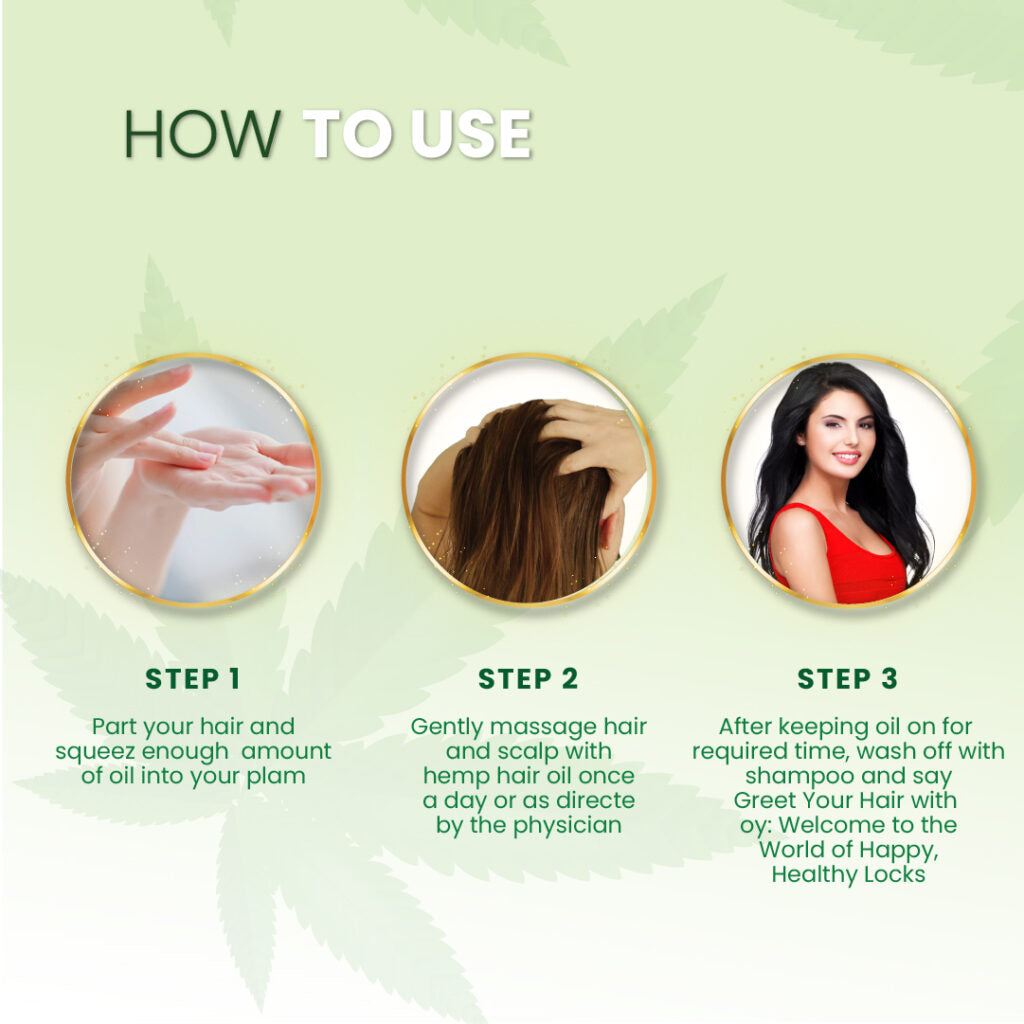 HOW TO USE

STEP 1

Part your hair and squeez enough amount of oil into your plam

STEP 2

Gently massage hair and scalp with hemp hair oil once a day or as directe by the physician

STEP 3

After keeping oil on for required time, wash off with shampoo and say Greet Your Hair with oy: Welcome to the World of Happy, Healthy Locks